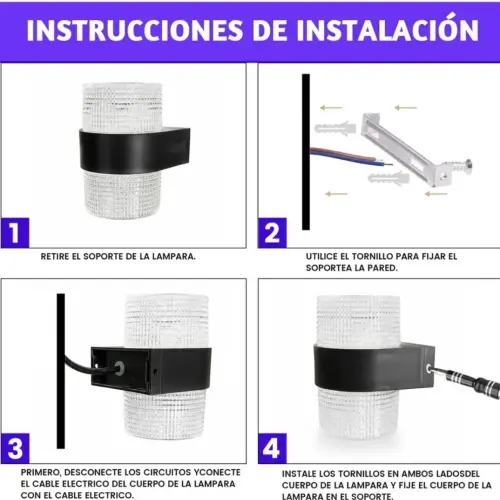 INSTRUCCIONES DE INSTALACIÓN

1

RETIRE EL SOPORTE DE LA LAMPARA.

2

UTILICE EL TORNILLO PARA FIJAR EL SOPORTEA LA PARED.

3

PRIMERO, DESCONECTE LOS CIRCUITOS YCONECTE EL CABLE ELECTRICO DEL CUERPO DE LA LAMPARA CON EL CABLE ELECTRICO.

4

INSTALE LOS TORNILLOS EN AMBOS LADOSDEL CUERPO DE LA LAMPARA Y FIJE EL CUERPO DE LA LAMPARA EN EL SOPORTE.